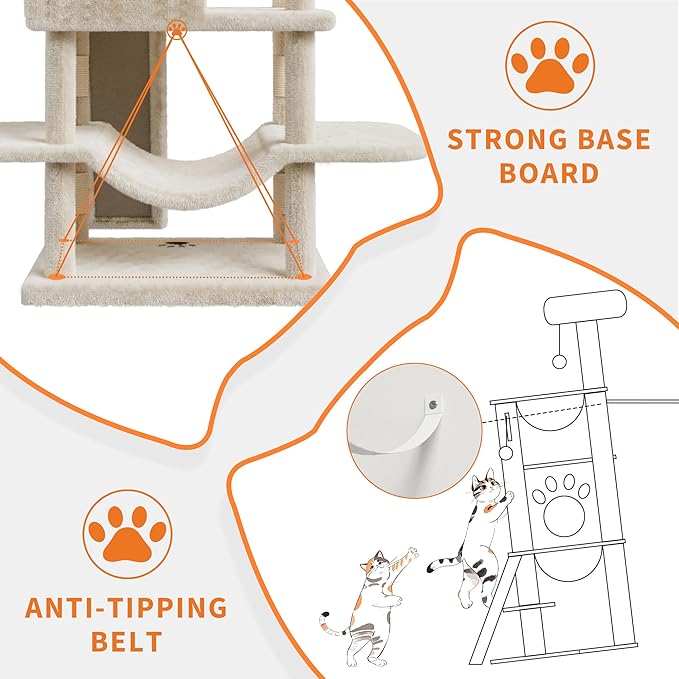 STRONG BASE BOARD

ANTI-TIPPING BELT