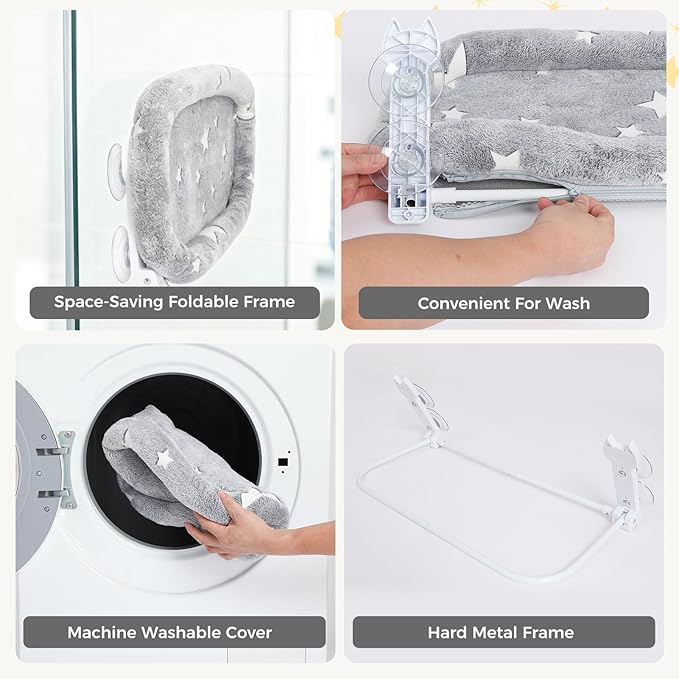 Space-Saving Foldable Frame

Convenient For Wash

Machine Washable Cover

Hard Metal Frame