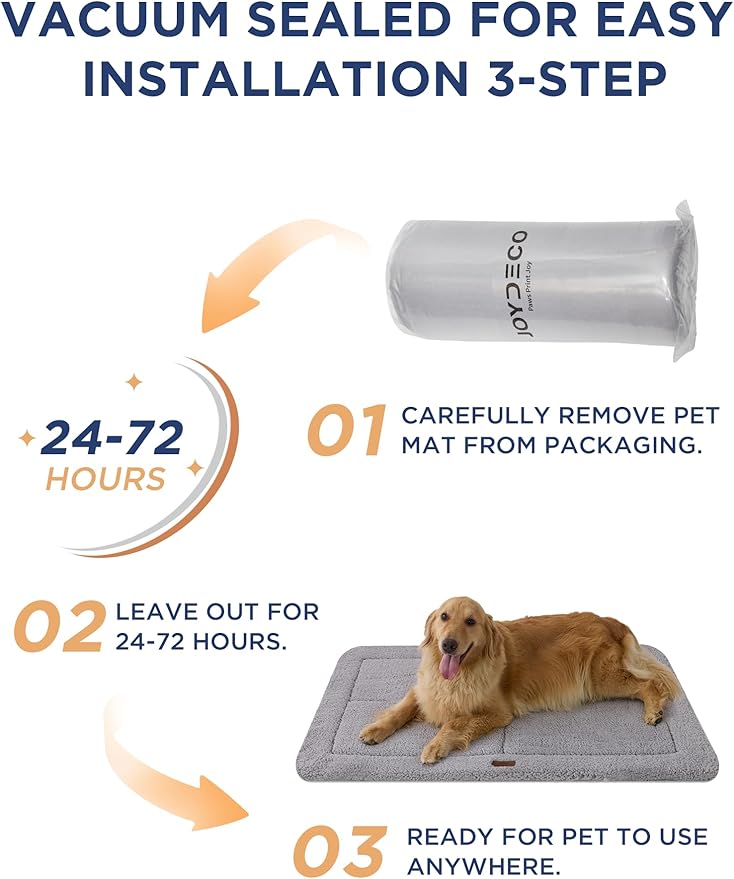 VACUUM SEALED FOR EASY INSTALLATION 3-STEP

JOYDECO
Paws Print Joy

24-72
HOURS

01 CAREFULLY REMOVE PET MAT FROM PACKAGING.

02 LEAVE OUT FOR 24-72 HOURS.

03 READY FOR PET TO USE ANYWHERE.