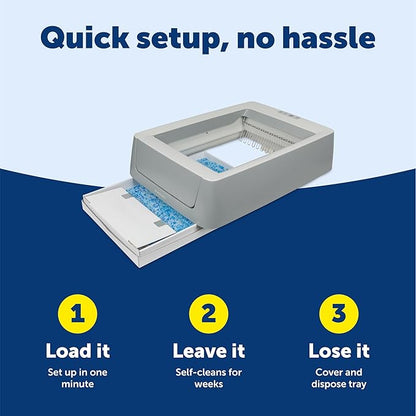 Quick setup, no hassle

1
Load it
Set up in one minute

2
Leave it
Self-cleans for weeks

3
Lose it
Cover and dispose tray