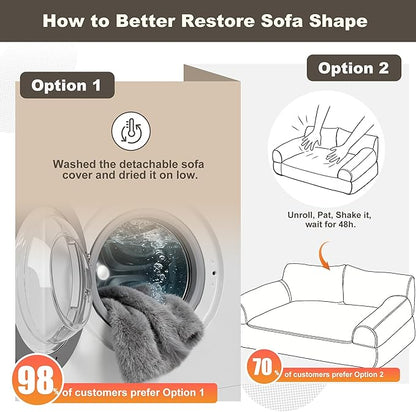 How to Better Restore Sofa Shape

Option 1

Washed the detachable sofa cover and dried it on low.

98% of customers prefer Option 1

Option 2

Unroll, Pat, Shake it, wait for 48h.

70% of customers prefer Option 2