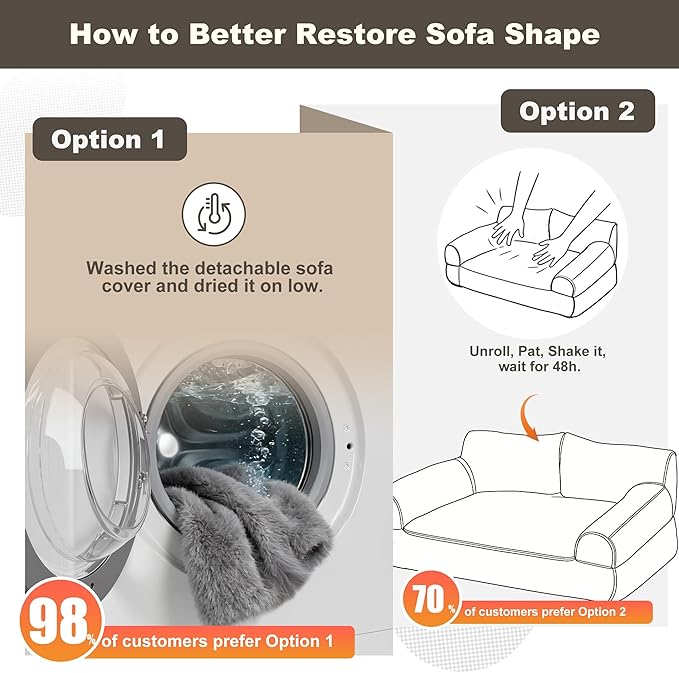 How to Better Restore Sofa Shape

Option 1

Washed the detachable sofa cover and dried it on low.

98% of customers prefer Option 1

Option 2

Unroll, Pat, Shake it, wait for 48h.

70% of customers prefer Option 2