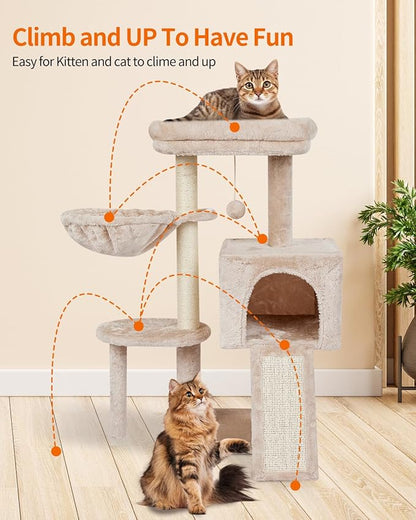 Climb and UP To Have Fun

Easy for Kitten and cat to clime and up