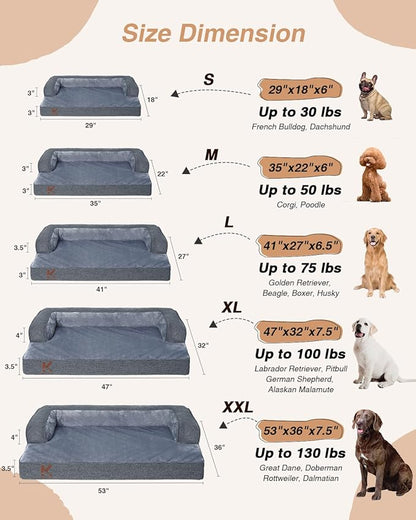 Size Dimension

3"
3"
18"
29"
S
29"x18"x6"
Up to 30 lbs
French Bulldog, Dachshund

3"
3"
22"
35"
M
35"x22"x6"
Up to 50 lbs
Corgi, Poodle

3.5"
3"
27"
41"
L
41"x27"x6.5"
Up to 75 lbs
Golden Retriever, Beagle, Boxer, Husky

4"
3.5"
32"
47"
XL
47"x32"x7.5"
Up to 100 lbs
Labrador Retriever, Pitbull German Shepherd, Alaskan Malamute

4"
3.5"
36"
53"
XXL
53"x36"x7.5"
Up to 130 lbs
Great Dane, Doberman Rottweiler, Dalmatian