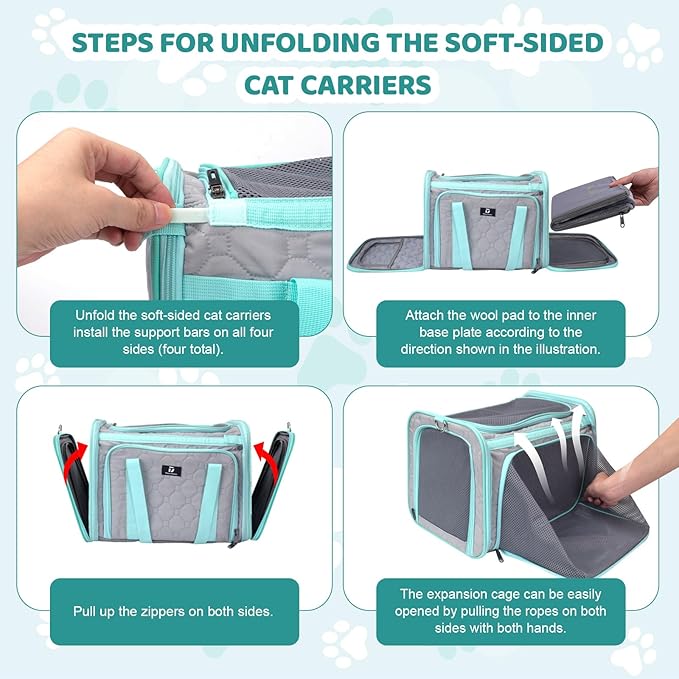 STEPS FOR UNFOLDING THE SOFT-SIDED CAT CARRIERS

Unfold the soft-sided cat carriers install the support bars on all four sides (four total).

Attach the wool pad to the inner base plate according to the direction shown in the illustration.

Pull up the zippers on both sides.

The expansion cage can be easily opened by pulling the ropes on both sides with both hands.