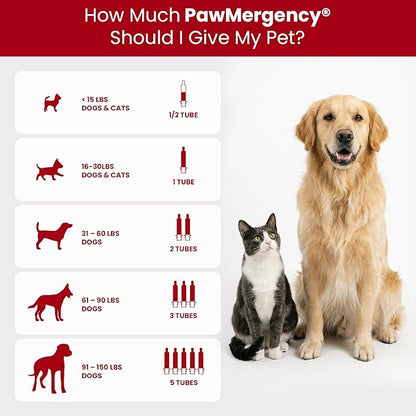 How Much PawMergency® Should I Give My Pet?

< 15 LBS
DOGS & CATS

1/2 TUBE

16-30LBS
DOGS & CATS

1 TUBE

31 – 60 LBS
DOGS

2 TUBES

61 – 90 LBS
DOGS

3 TUBES

91 – 150 LBS
DOGS

5 TUBES