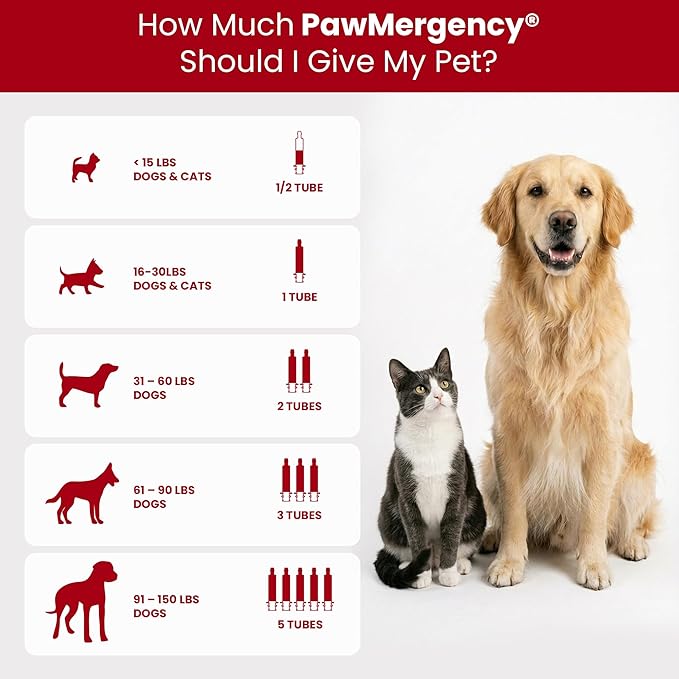 How Much PawMergency®
Should I Give My Pet?

< 15 LBS
DOGS & CATS

1/2 TUBE

16-30LBS
DOGS & CATS

1 TUBE

31 – 60 LBS
DOGS

2 TUBES

61 – 90 LBS
DOGS

3 TUBES

91 – 150 LBS
DOGS

5 TUBES