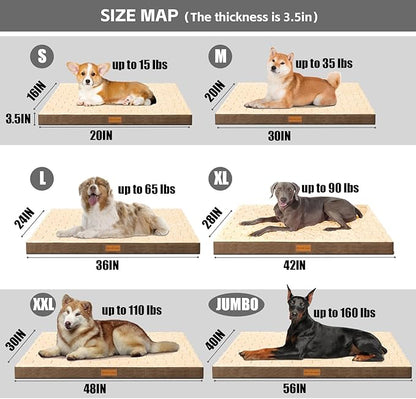 SIZE MAP (The thickness is 3.5in)

S
up to 15 lbs
16IN
3.5IN
20IN

M
up to 35 lbs
20IN
30IN

L
up to 65 lbs
24IN
36IN

XL
up to 90 lbs
28IN
42IN

XXL
up to 110 lbs
30IN
48IN

JUMBO
up to 160 lbs
40IN
56IN