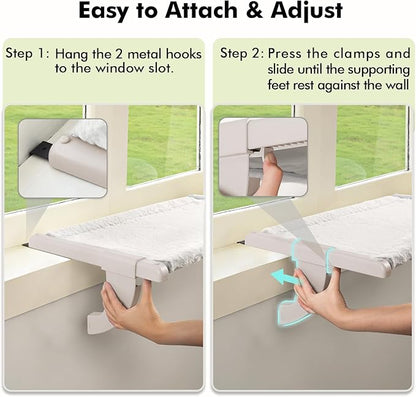 Easy to Attach & Adjust

Step 1: Hang the 2 metal hooks to the window slot.

Step 2: Press the clamps and slide until the supporting feet rest against the wall