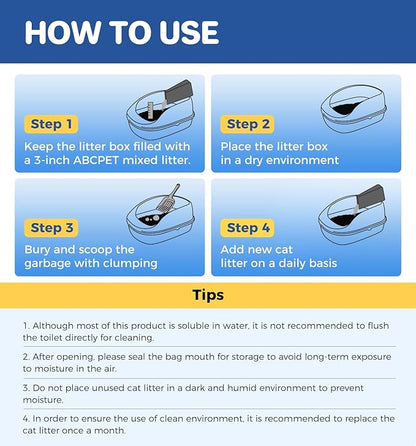 HOW TO USE

Step 1
Keep the litter box filled with a 3-inch ABCPET mixed litter.

Step 2
Place the litter box in a dry environment

Step 3
Bury and scoop the garbage with clumping

Step 4
Add new cat litter on a daily basis

Tips

1. Although most of this product is soluble in water, it is not recommended to flush the toilet directly for cleaning.

2. After opening, please seal the bag mouth for storage to avoid long-term exposure to moisture in the air.

3. Do not place unused cat litter in a dark and humid environment to prevent moisture.

4. In order to ensure the use of clean environment, it is recommended to replace the cat litter once a month.