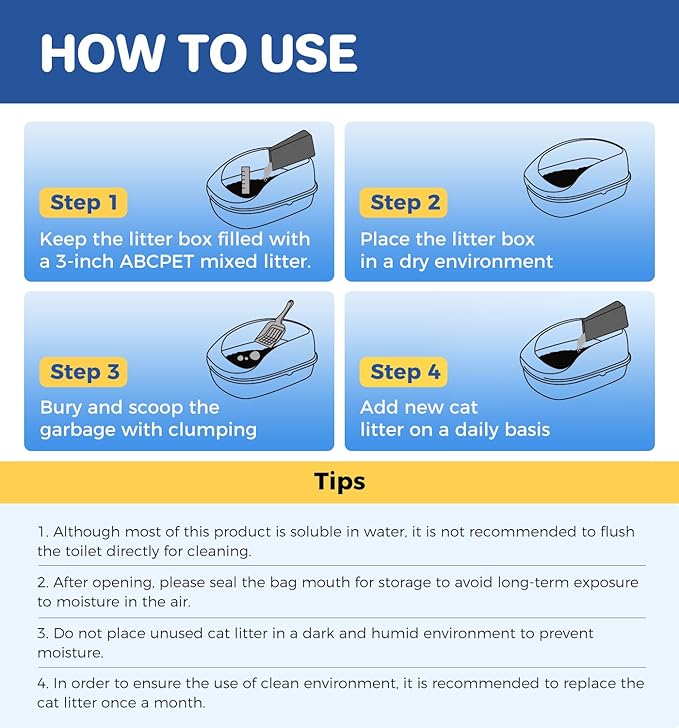 HOW TO USE

Step 1
Keep the litter box filled with a 3-inch ABCPET mixed litter.

Step 2
Place the litter box in a dry environment

Step 3
Bury and scoop the garbage with clumping

Step 4
Add new cat litter on a daily basis

Tips

1. Although most of this product is soluble in water, it is not recommended to flush the toilet directly for cleaning.

2. After opening, please seal the bag mouth for storage to avoid long-term exposure to moisture in the air.

3. Do not place unused cat litter in a dark and humid environment to prevent moisture.

4. In order to ensure the use of clean environment, it is recommended to replace the cat litter once a month.