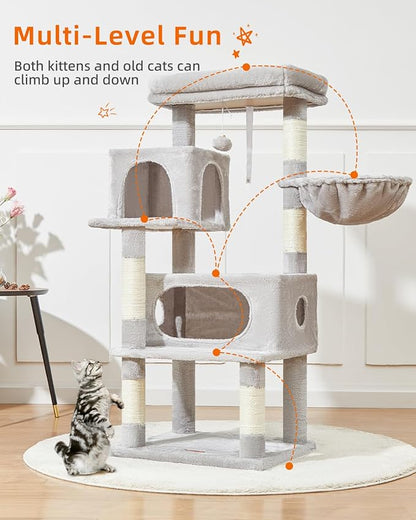 Multi-Level Fun

Both kittens and old cats can climb up and down