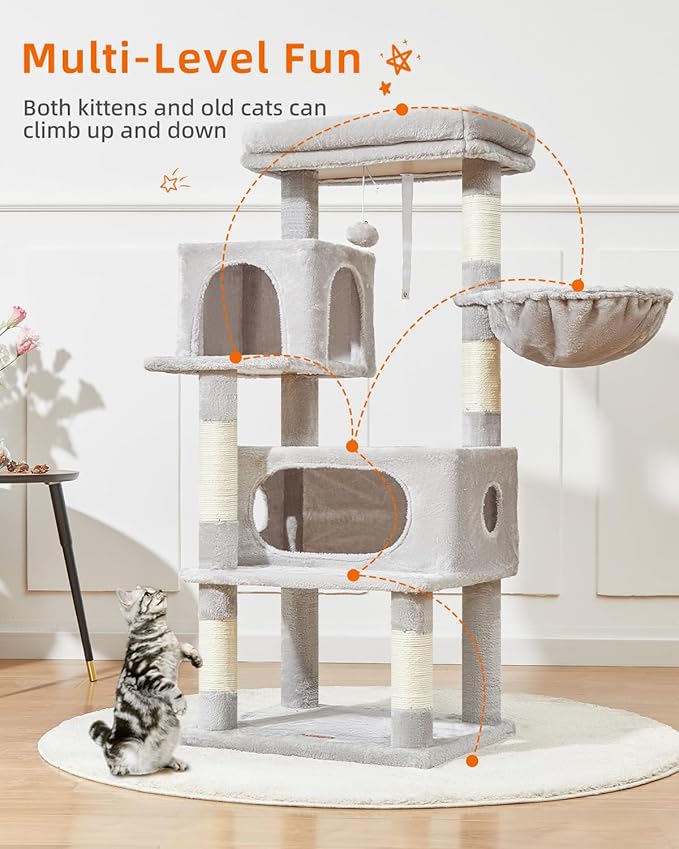 Multi-Level Fun

Both kittens and old cats can climb up and down