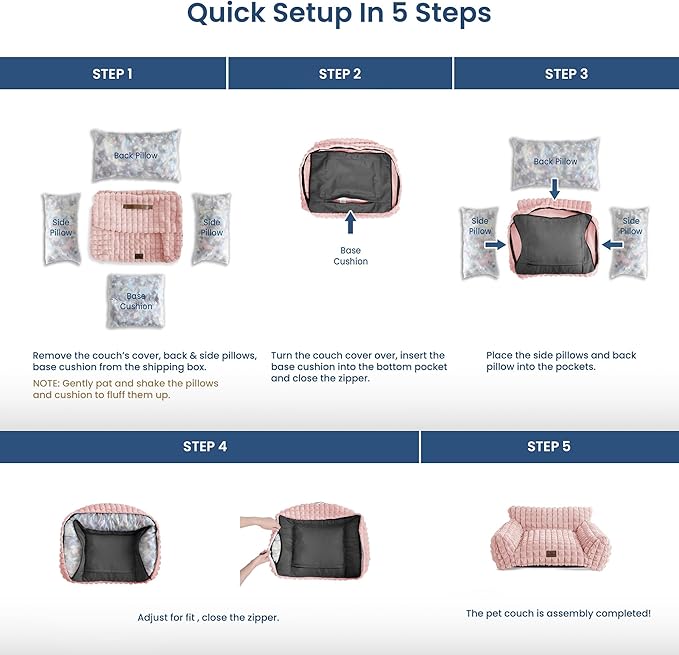 Quick Setup In 5 Steps

STEP 1

Back Pillow

Side Pillow

Side Pillow

Base Cushion

Remove the couch's cover, back & side pillows, base cushion from the shipping box.

NOTE: Gently pat and shake the pillows and cushion to fluff them up.

STEP 2

Base Cushion

Turn the couch cover over, insert the base cushion into the bottom pocket and close the zipper.

STEP 3

Back Pillow

Side Pillow

Side Pillow

Place the side pillows and back pillow into the pockets.

STEP 4

Adjust for fit , close the zipper.

STEP 5

The pet couch is assembly completed!