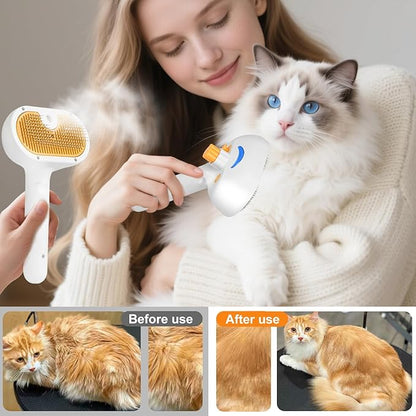 Before use
After use