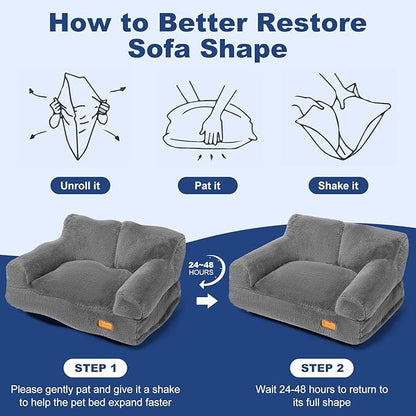 How to Better Restore Sofa Shape

Unroll it

Pat it

Shake it

24~48 HOURS

STEP 1

Please gently pat and give it a shake to help the pet bed expand faster

STEP 2

Wait 24-48 hours to return to its full shape