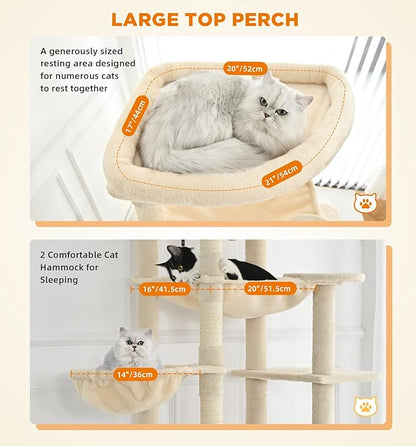 LARGE TOP PERCH

A generously sized resting area designed for numerous cats to rest together

20"/52cm

17"/44cm

21"/54cm

2 Comfortable Cat Hammock for Sleeping

16"/41.5cm

20"/51.5cm

14"/36cm