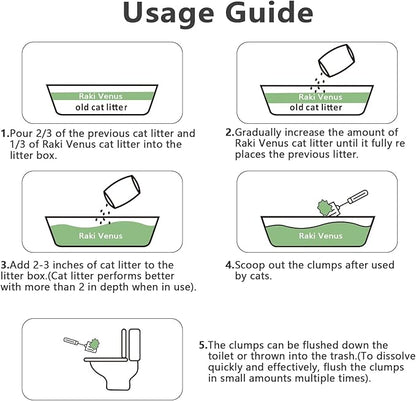 Usage Guide

Raki Venus
old cat litter

1.Pour 2/3 of the previous cat litter and 1/3 of Raki Venus cat litter into the litter box.

Raki Venus
old cat litter

2.Gradually increase the amount of Raki Venus cat litter until it fully re places the previous litter.

Raki Venus

3.Add 2-3 inches of cat litter to the litter box.(Cat litter performs better with more than 2 in depth when in use).

Raki Venus

4.Scoop out the clumps after used by cats.

5.The clumps can be flushed down the toilet or thrown into the trash.(To dissolve quickly and effectively, flush the clumps in small amounts multiple times).