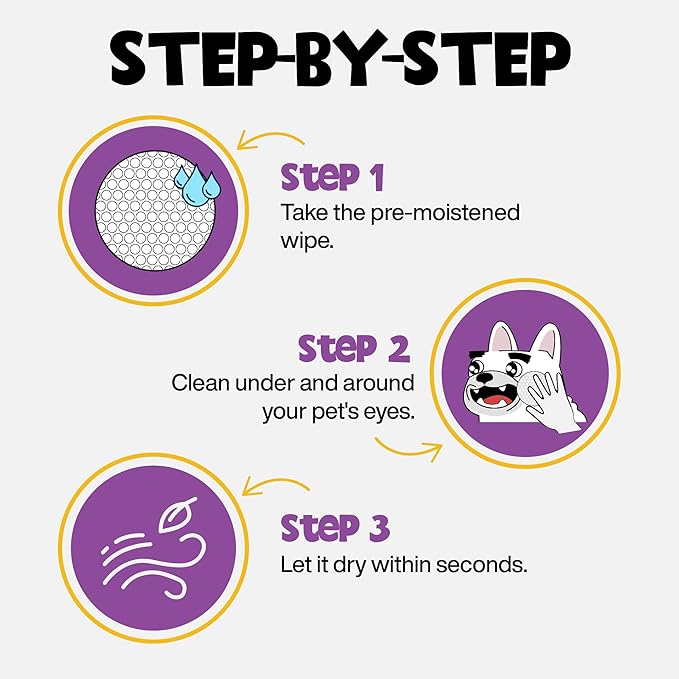 STEP-BY-STEP

Step 1
Take the pre-moistened wipe.

Step 2
Clean under and around your pet's eyes.

Step 3
Let it dry within seconds.