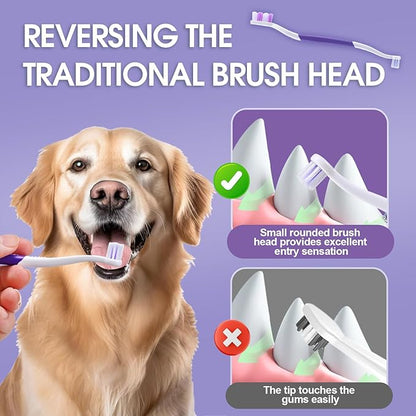 REVERSING THE TRADITIONAL BRUSH HEAD

Small rounded brush head provides excellent entry sensation

The tip touches the gums easily