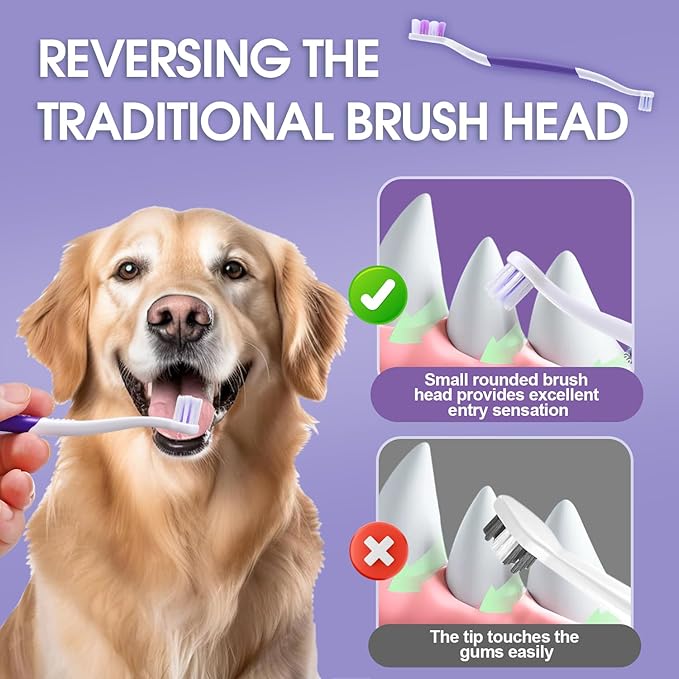 REVERSING THE TRADITIONAL BRUSH HEAD

Small rounded brush head provides excellent entry sensation

The tip touches the gums easily