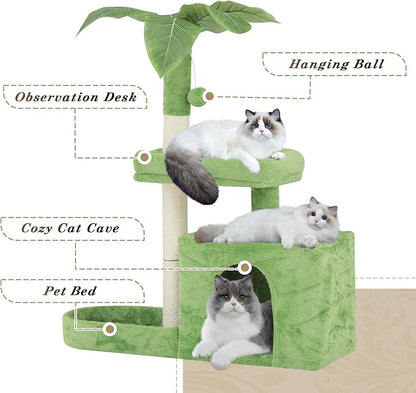 Hanging Ball

Observation Desk

Cozy Cat Cave

Pet Bed