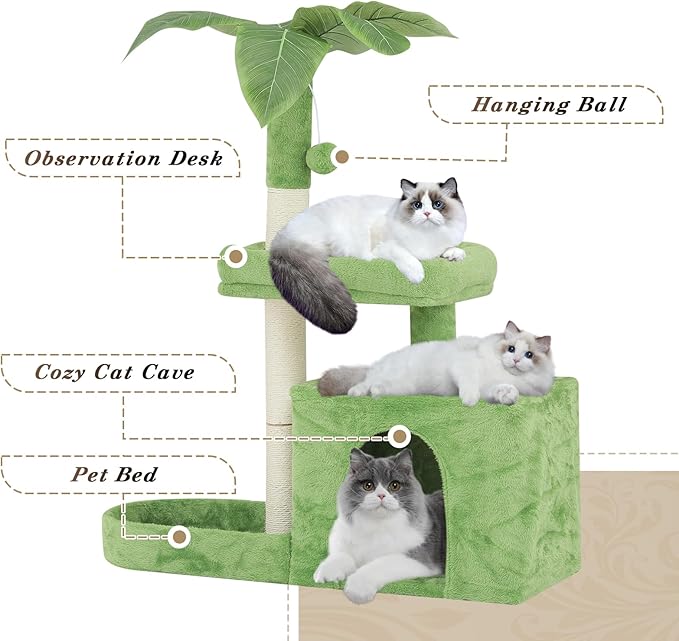 Hanging Ball

Observation Desk

Cozy Cat Cave

Pet Bed