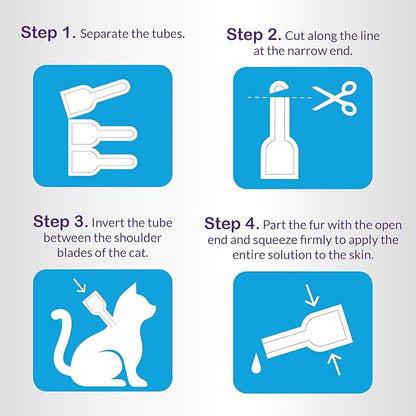 Step 1. Separate the tubes.

Step 2. Cut along the line at the narrow end.

Step 3. Invert the tube between the shoulder blades of the cat.

Step 4. Part the fur with the open end and squeeze firmly to apply the entire solution to the skin.