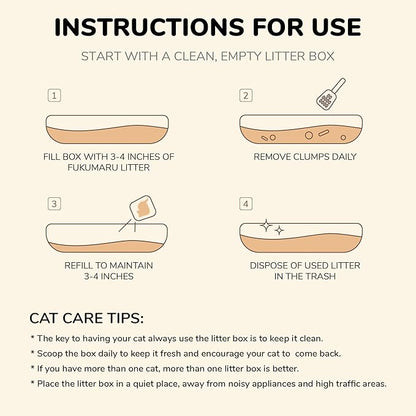 INSTRUCTIONS FOR USE

START WITH A CLEAN, EMPTY LITTER BOX

1

FILL BOX WITH 3-4 INCHES OF FUKUMARU LITTER

2

REMOVE CLUMPS DAILY

3

REFILL TO MAINTAIN 3-4 INCHES

4

DISPOSE OF USED LITTER IN THE TRASH

CAT CARE TIPS:

* The key to having your cat always use the litter box is to keep it clean.

* Scoop the box daily to keep it fresh and encourage your cat to come back.

* If you have more than one cat, more than one litter box is better.

* Place the litter box in a quiet place, away from noisy appliances and high traffic areas.