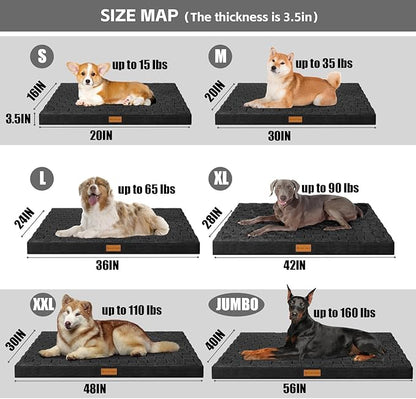 SIZE MAP (The thickness is 3.5in)

S
up to 15 lbs
16IN
3.5IN
20IN

M
up to 35 lbs
20IN
30IN

L
up to 65 lbs
24IN
36IN

XL
up to 90 lbs
28IN
42IN

XXL
up to 110 lbs
30IN
48IN

JUMBO
up to 160 lbs
40IN
56IN