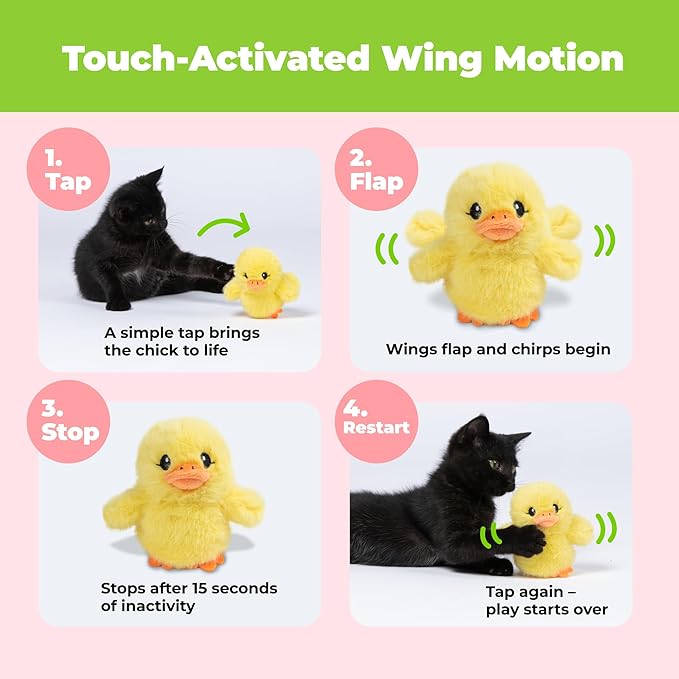 Touch-Activated Wing Motion

1. Tap

A simple tap brings the chick to life

2. Flap

Wings flap and chirps begin

3. Stop

Stops after 15 seconds of inactivity

4. Restart

Tap again – play starts over