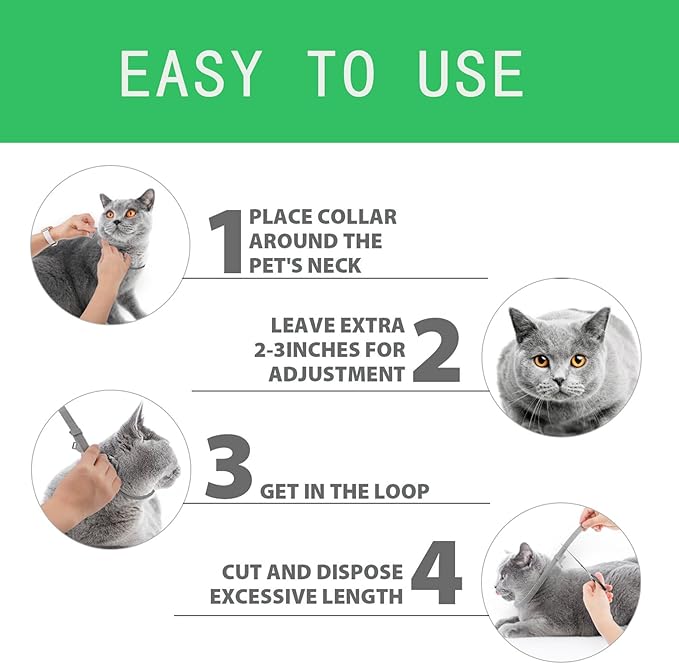 EASY TO USE

1 PLACE COLLAR AROUND THE PET'S NECK

LEAVE EXTRA 2-3INCHES FOR ADJUSTMENT 2

3 GET IN THE LOOP

CUT AND DISPOSE EXCESSIVE LENGTH 4