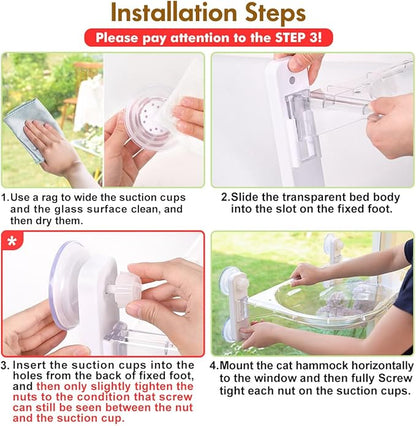 Installation Steps

Please pay attention to the STEP 3!

1.Use a rag to wide the suction cups and the glass surface clean, and then dry them.

2.Slide the transparent bed body into the slot on the fixed foot.

*

3. Insert the suction cups into the holes from the back of fixed foot, and then only slightly tighten the nuts to the condition that screw can still be seen between the nut and the suction cup.

4.Mount the cat hammock horizontally to the window and then fully Screw tight each nut on the suction cups.