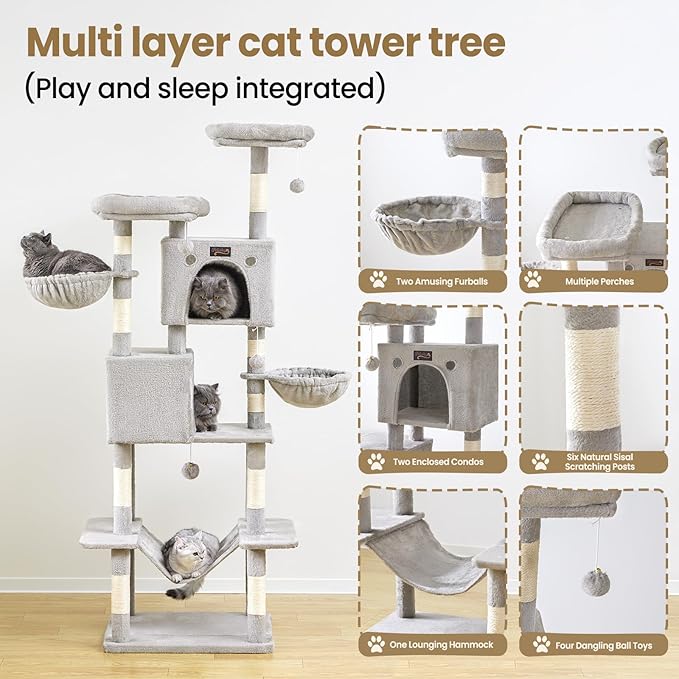 Multi layer cat tower tree
(Play and sleep integrated)

Two Amusing Furballs

Multiple Perches

Two Enclosed Condos

Six Natural Sisal Scratching Posts

One Lounging Hammock

Four Dangling Ball Toys