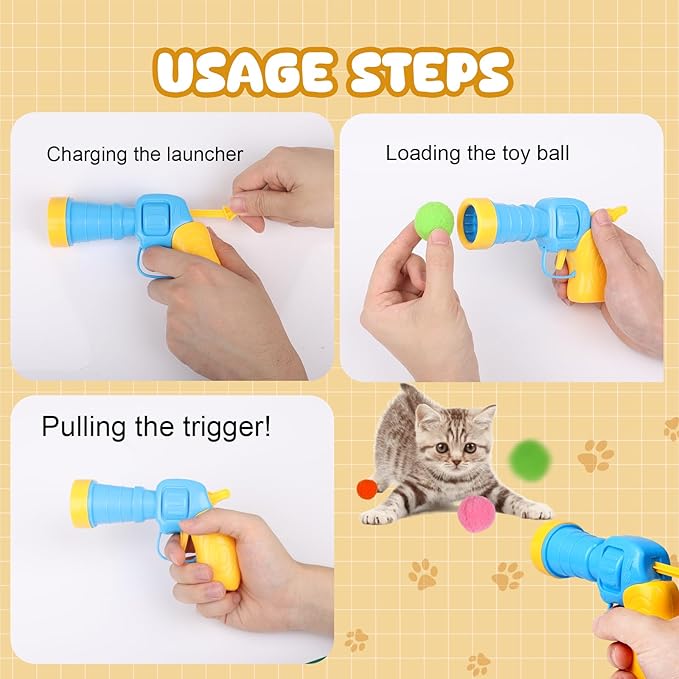 USAGE STEPS

Charging the launcher

Loading the toy ball

Pulling the trigger!