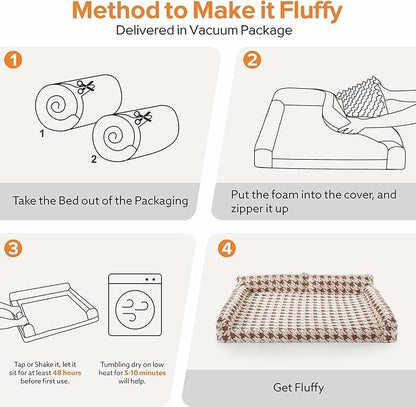 Method to Make it Fluffy

Delivered in Vacuum Package

1

1

2

Take the Bed out of the Packaging

2

Put the foam into the cover, and zipper it up

3

Tap or Shake it, let it sit for at least 48 hours before first use.

Tumbling dry on low heat for 5-10 minutes will help.

4

Get Fluffy