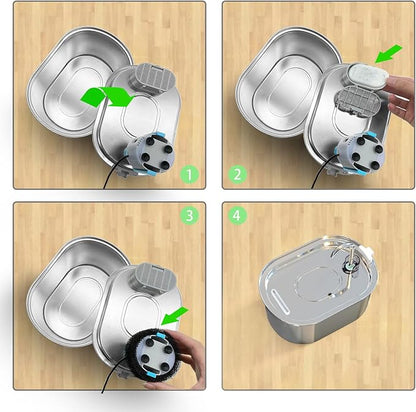 1

2

3

4