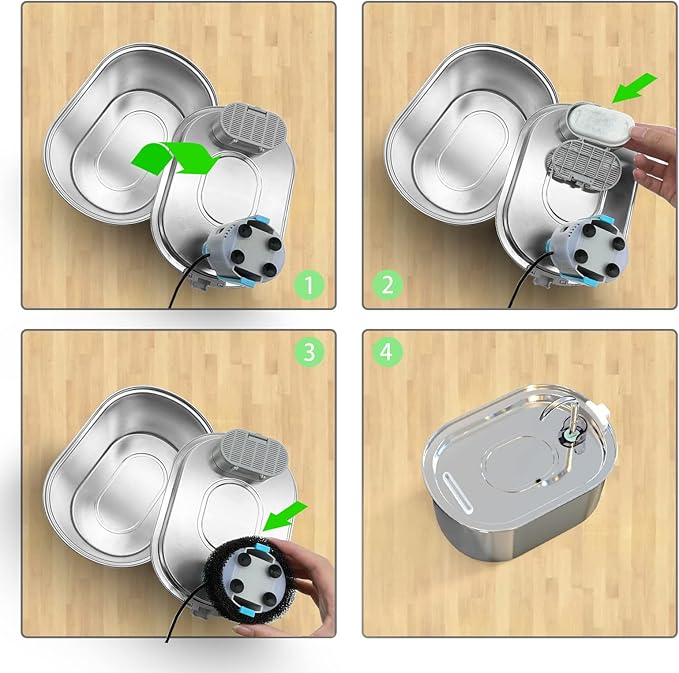 1

2

3

4