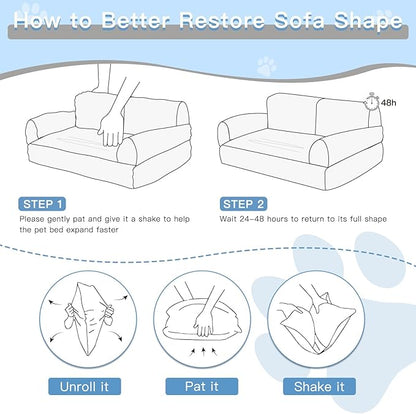 How to Better Restore Sofa Shape

48h

STEP 1
Please gently pat and give it a shake to help the pet bed expand faster

STEP 2
Wait 24-48 hours to return to its full shape

Unroll it

Pat it

Shake it