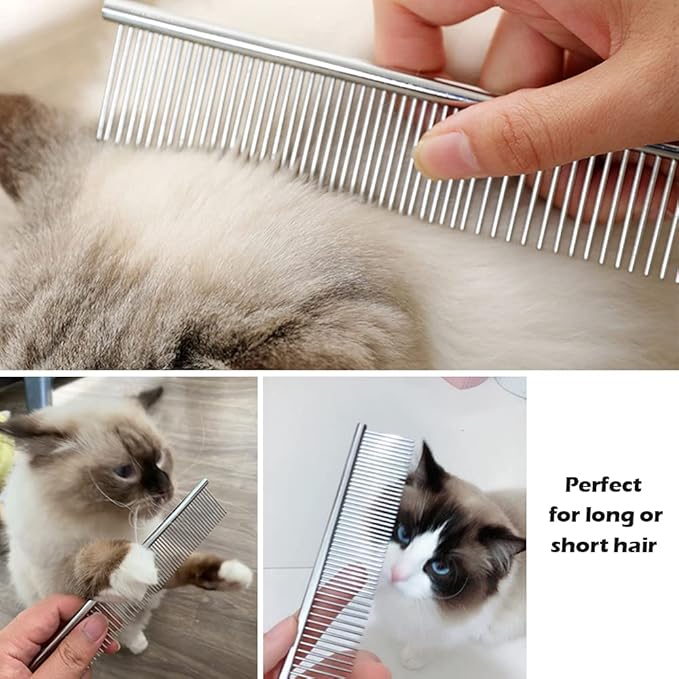 Perfect for long or short hair