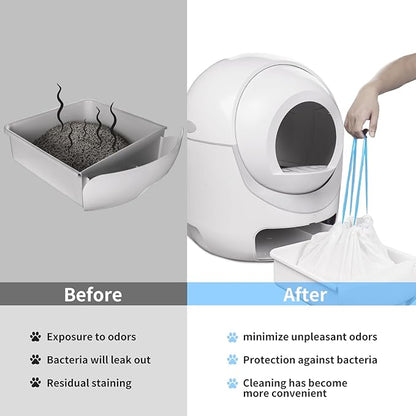 Before

Exposure to odors

Bacteria will leak out

Residual staining

After

minimize unpleasant odors

Protection against bacteria

Cleaning has become more convenient