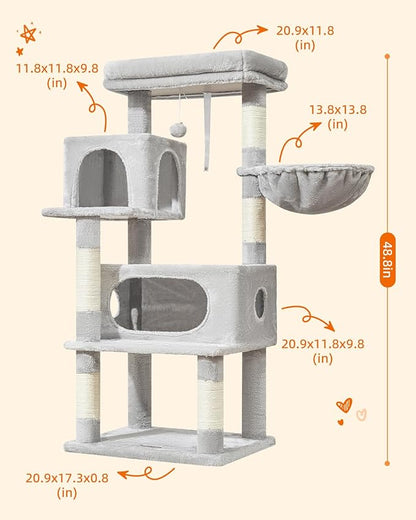 20.9x11.8
(in)

11.8x11.8x9.8
(in)

13.8x13.8
(in)

48.8in

20.9x11.8x9.8
(in)

20.9x17.3x0.8
(in)