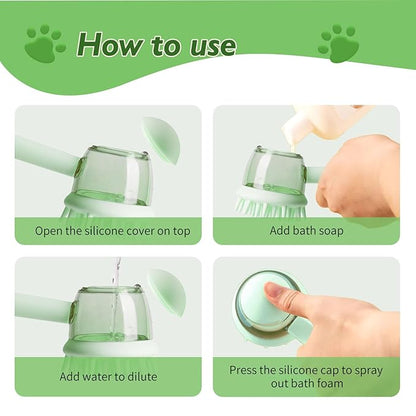 How to use

Open the silicone cover on top

Add bath soap

Add water to dilute

Press the silicone cap to spray out bath foam