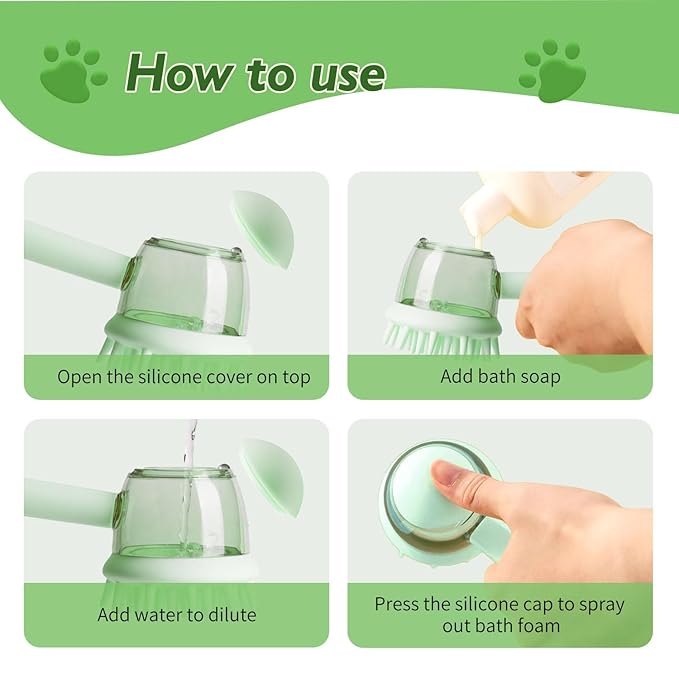 How to use

Open the silicone cover on top

Add bath soap

Add water to dilute

Press the silicone cap to spray out bath foam