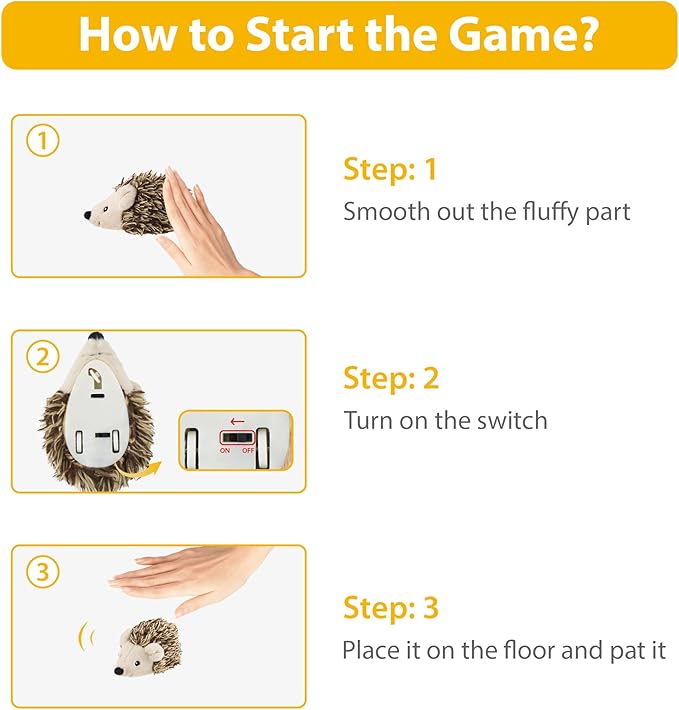 How to Start the Game?

1

Step: 1
Smooth out the fluffy part

2

←
ON OFF

Step: 2
Turn on the switch

3

Step: 3
Place it on the floor and pat it