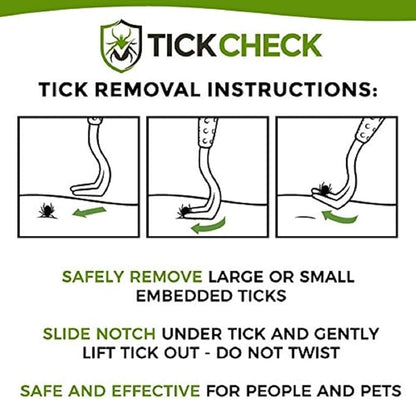 TICKCHECK

TICK REMOVAL INSTRUCTIONS:

SAFELY REMOVE LARGE OR SMALL EMBEDDED TICKS

SLIDE NOTCH UNDER TICK AND GENTLY LIFT TICK OUT - DO NOT TWIST

SAFE AND EFFECTIVE FOR PEOPLE AND PETS