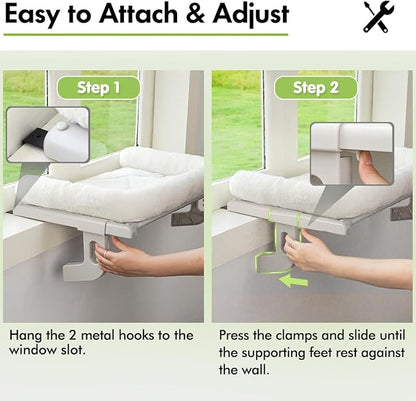 Easy to Attach & Adjust

Step 1

Hang the 2 metal hooks to the window slot.

Step 2

Press the clamps and slide until the supporting feet rest against the wall.