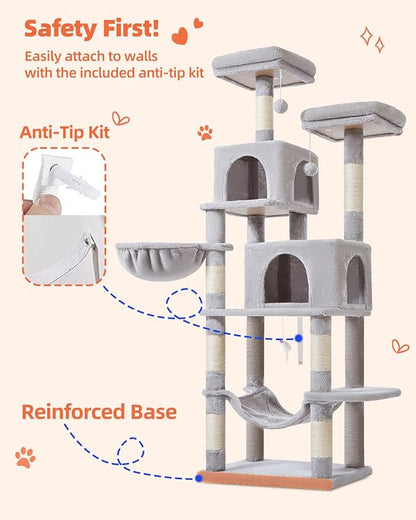 Safety First!

Easily attach to walls with the included anti-tip kit

Anti-Tip Kit

Reinforced Base