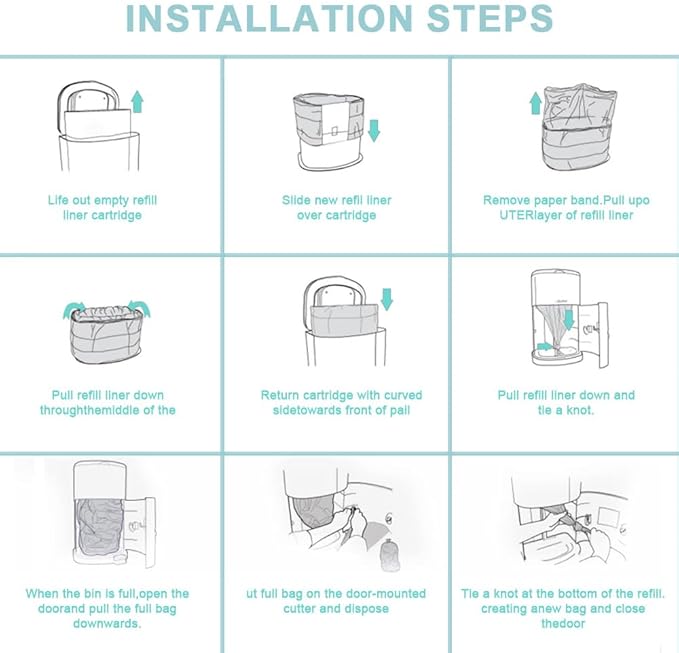 INSTALLATION STEPS

Life out empty refill liner cartridge

Slide new refil liner over cartridge

Remove paper band.Pull upo UTERlayer of refill liner

Pull refill liner down throughthemiddle of the

Return cartridge with curved sidetowards front of pail

Pull refill liner down and tie a knot.

When the bin is full,open the doorand pull the full bag downwards.

ut full bag on the door-mounted cutter and dispose

Tie a knot at the bottom of the refill. creating anew bag and close thedoor