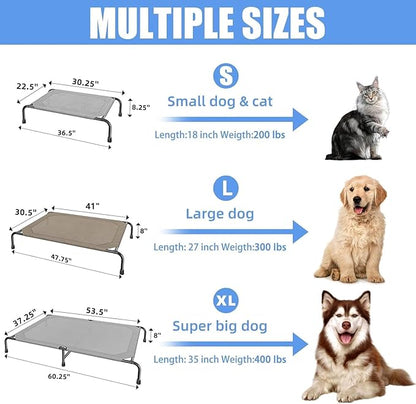 MULTIPLE SIZES

22.5"
30.25"
8.25"
36.5"

S
Small dog & cat
Length:18 inch Weigth:200 lbs

30.5"
41"
8"
47.75"

L
Large dog
Length: 27 inch Weigth:300 lbs

37.25"
53.5"
8"
60.25"

XL
Super big dog
Length: 35 inch Weigth:400 lbs